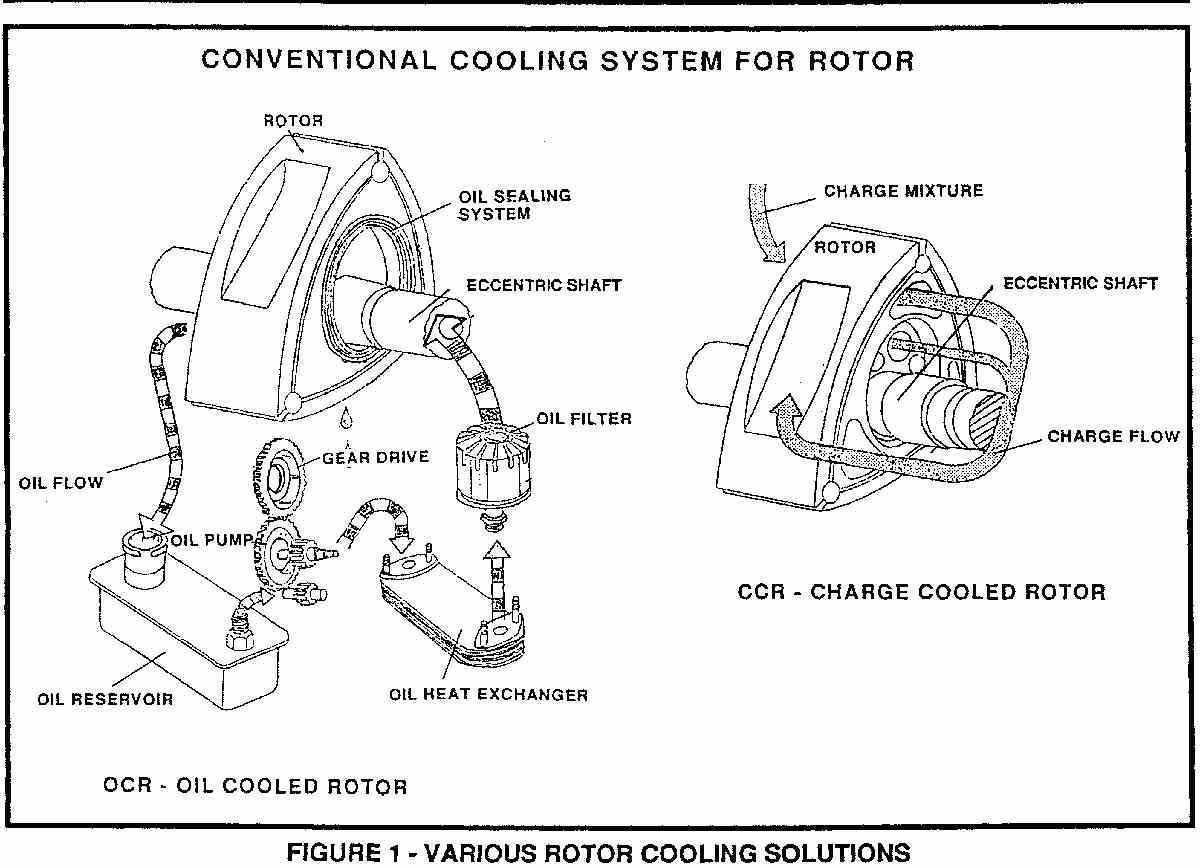 CONVENTIONAL COOLING SYSTEM FOR ROTOR

ROTOR

OIL SEALING SYSTEM

ECCENTRIC SHAFT

OIL FILTER

GEAR DRIVE

OIL FLOW

OIL PUMP

OIL RESERVOIR

OIL HEAT EXCHANGER

OCR - OIL COOLED ROTOR

CHARGE MIXTURE

ROTOR

ECCENTRIC SHAFT

CHARGE FLOW

CCR - CHARGE COOLED ROTOR

FIGURE 1 - VARIOUS ROTOR COOLING SOLUTIONS